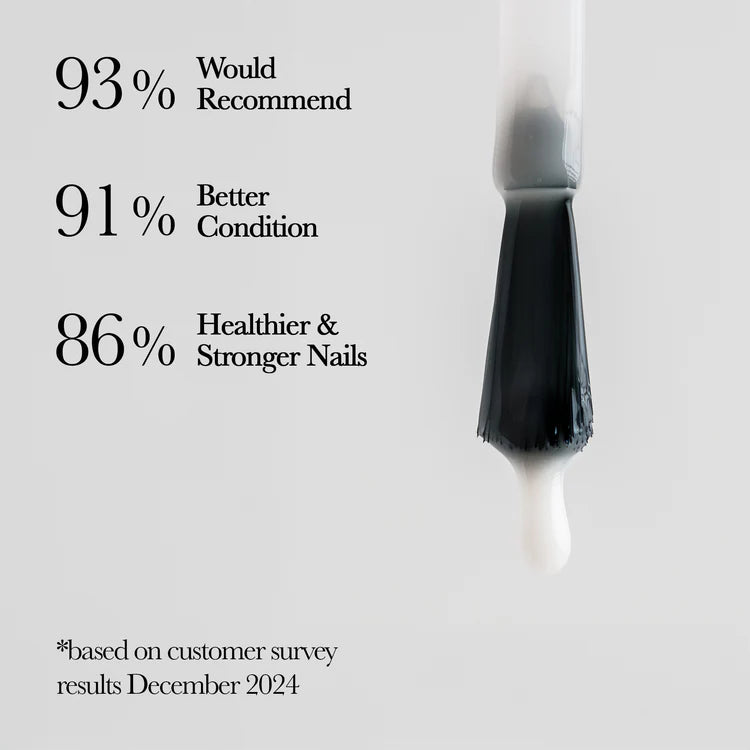 93% Would Recommend

91% Better Condition

86% Healthier & Stronger Nails

*based on customer survey results December 2024